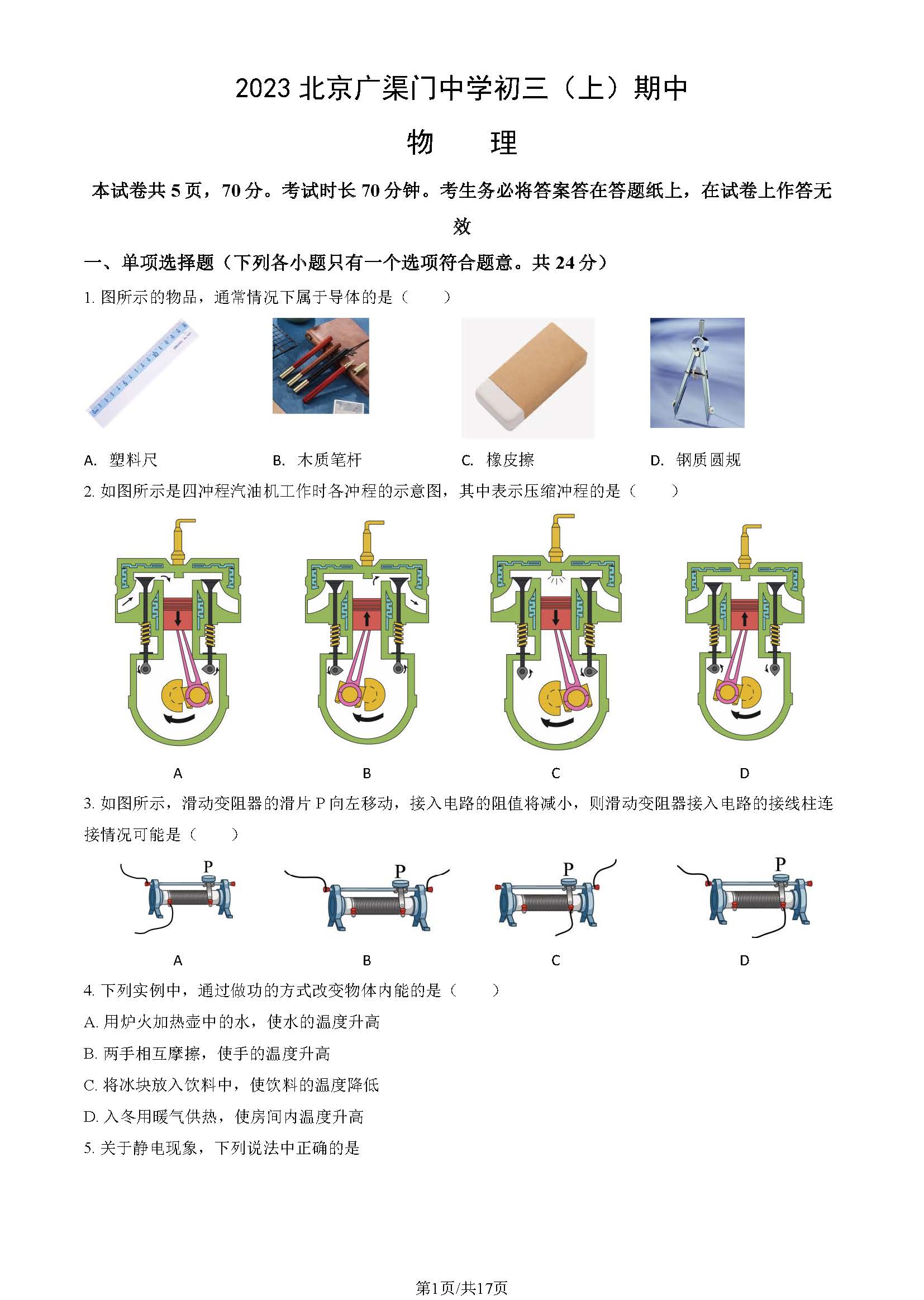 2023 北京广渠门中学初三（上）期中

物　　理

本试卷共 5 页，70 分。考试时长 70 分钟。考生务必将答案答在答题纸上，在试卷上作答无效

一、单项选择题（下列各小题只有一个选项符合题意。共 24 分）

1. 图所示的物品，通常情况下属于导体的是（　　）

A. 塑料尺　　B. 木质笔杆　　C. 橡皮擦　　D. 钢质圆规

2. 如图所示是四冲程汽油机工作时各冲程的示意图，其中表示压缩冲程的是（　　）

A　　B　　C　　D

3. 如图所示，滑动变阻器的滑片 P 向左移动，接入电路的阻值将减小，则滑动变阻器接入电路的接线柱连接情况可能是（　　）

P　　P　　P　　P

A　　B　　C　　D

4. 下列实例中，通过做功的方式改变物体内能的是（　　）

A. 用炉火加热壶中的水，使水的温度升高

B. 两手相互摩擦，使手的温度升高

C. 将冰块放入饮料中，使饮料的温度降低

D. 入冬用暖气供热，使房间内温度升高

5. 关于静电现象，下列说法中正确的是

第1页/共17页